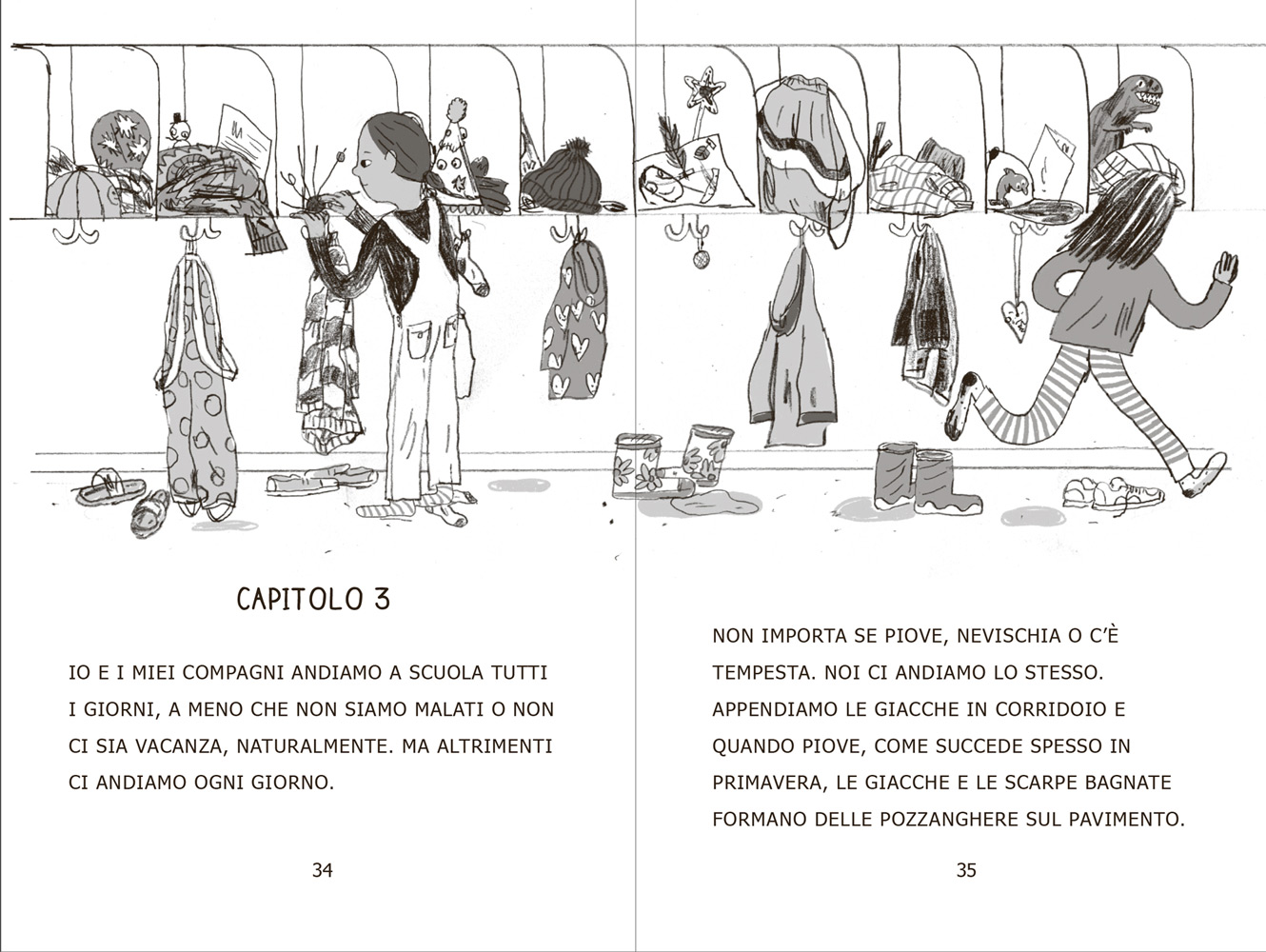 CAPITOLO 3

IO E I MIEI COMPAGNI ANDIAMO A SCUOLA TUTTI I GIORNI, A MENO CHE NON SIAMO MALATI O NON CI SIA VACANZA, NATURALMENTE. MA ALTRIMENTI CI ANDIAMO OGNI GIORNO.

34

NON IMPORTA SE PIOVE, NEVISCHIA O C'È TEMPESTA. NOI CI ANDIAMO LO STESSO. APPENDIAMO LE GIACCHE IN CORRIDOIO E QUANDO PIOVE, COME SUCCEDE SPESSO IN PRIMAVERA, LE GIACCHE E LE SCARPE BAGNATE FORMANO DELLE POZZANGHERE SUL PAVIMENTO.

35